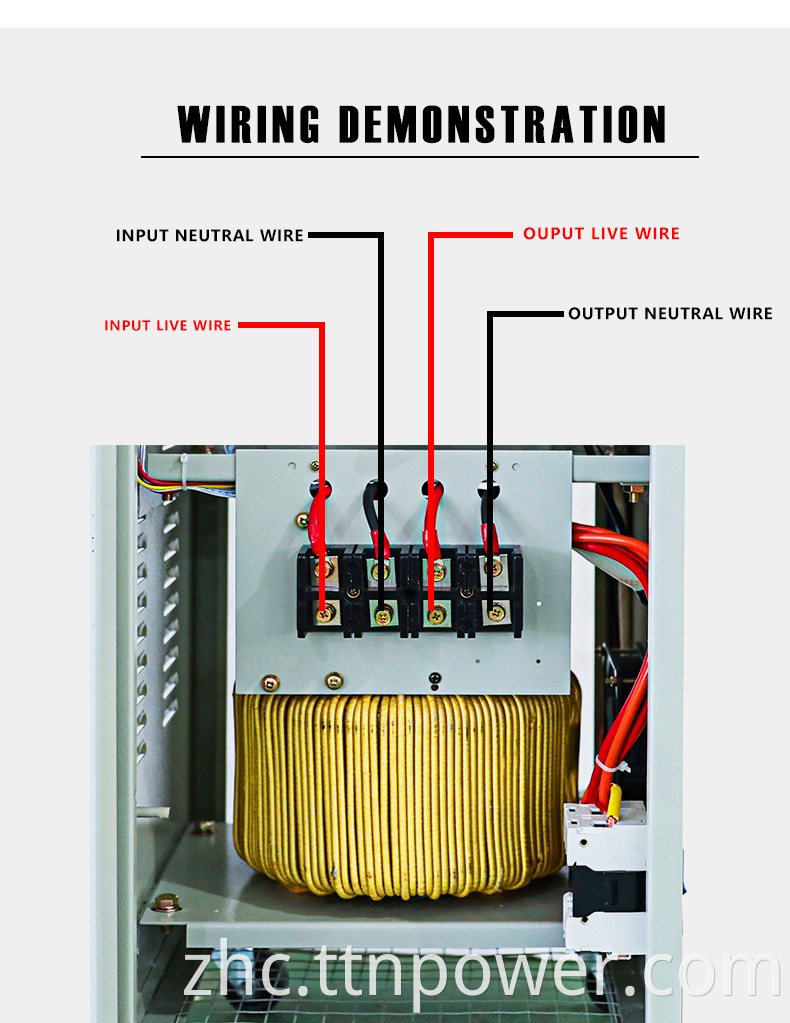 WIRING DEMONSTRATION

INPUT NEUTRAL WIRE

OUPUT LIVE WIRE

INPUT LIVE WIRE

OUTPUT NEUTRAL WIRE

zhc.ttnpower.com